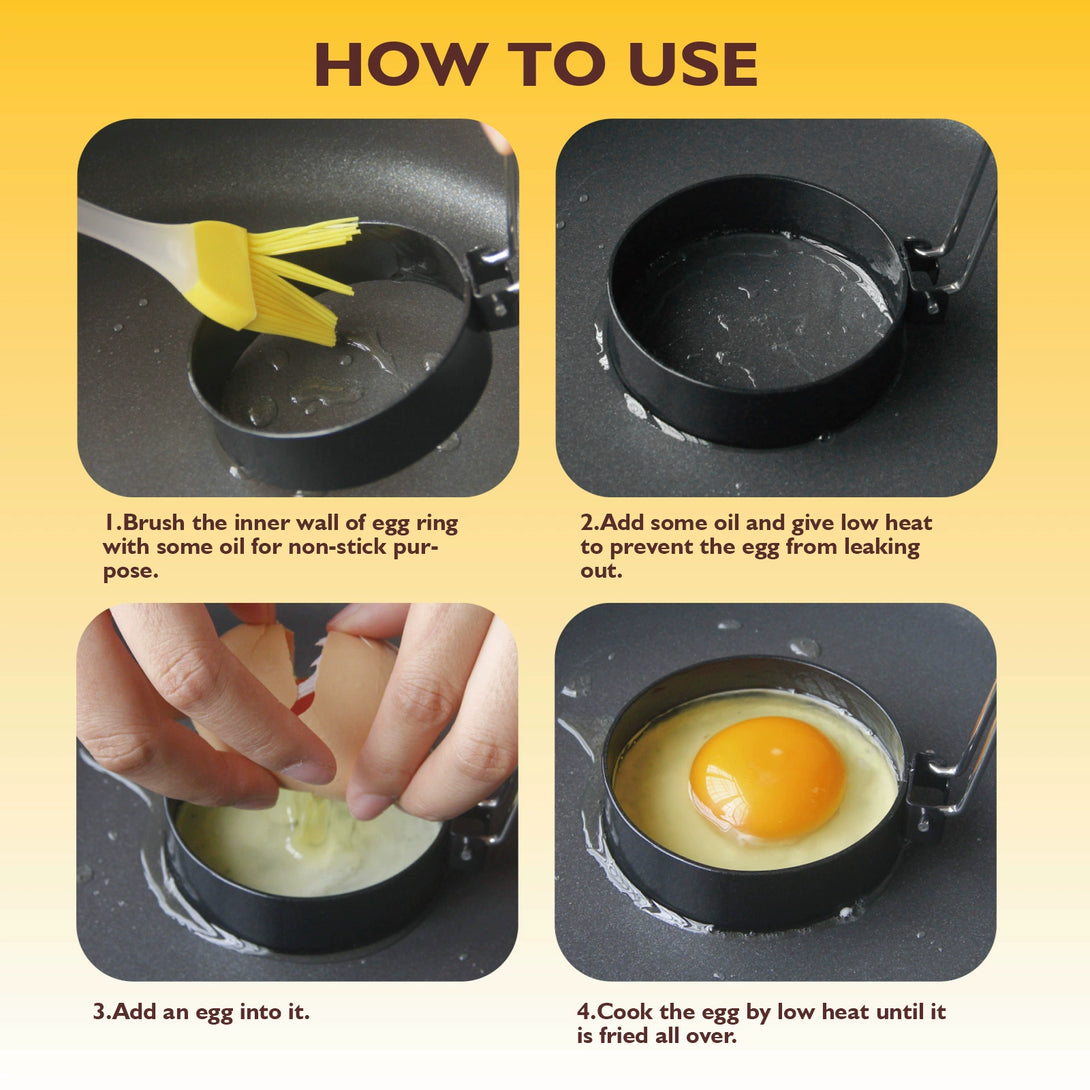 HOW TO USE

1.Brush the inner wall of egg ring with some oil for non-stick purpose.

2.Add some oil and give low heat to prevent the egg from leaking out.

3.Add an egg into it.

4.Cook the egg by low heat until it is fried all over.