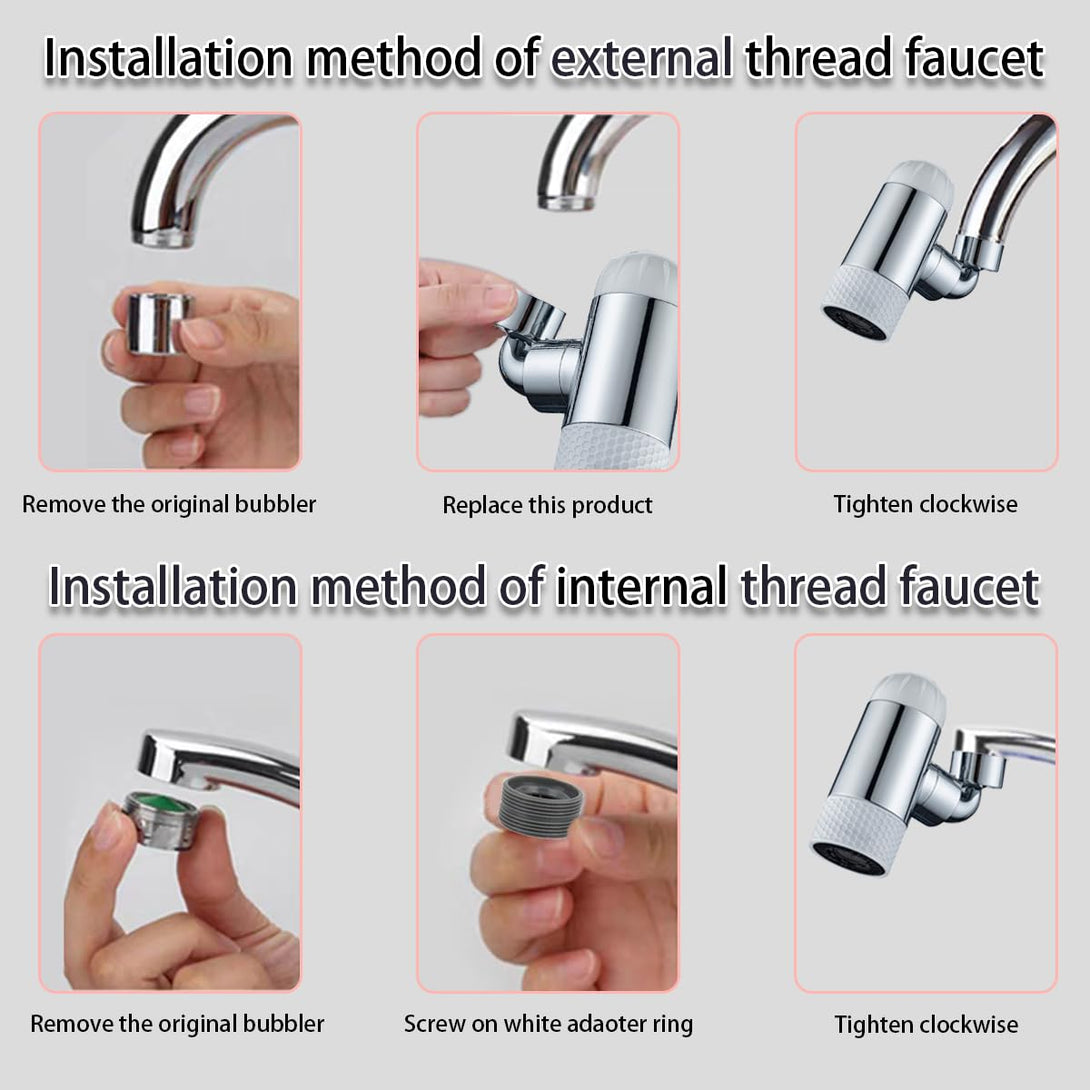 Installation method of external thread faucet

Remove the original bubbler

Replace this product

Tighten clockwise

Installation method of internal thread faucet

Remove the original bubbler

Screw on white adaoter ring

Tighten clockwise